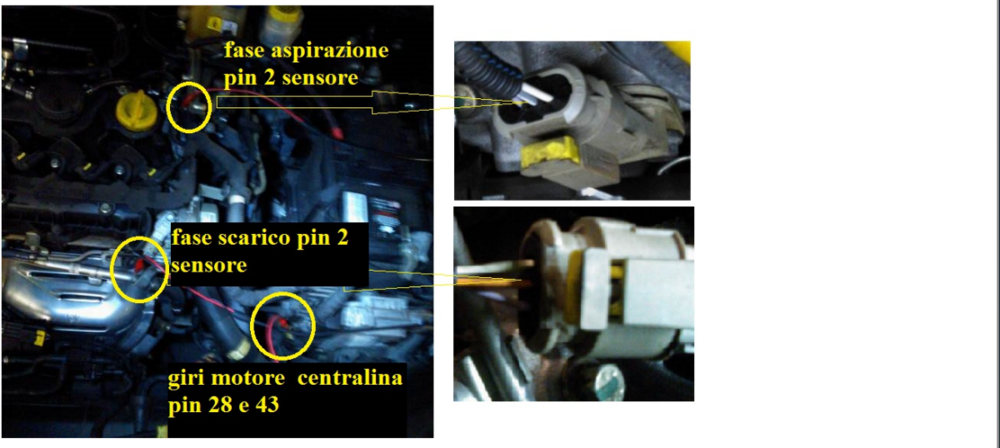 fase aspirazione
pin 2 sensore

fase scarico pin 2
sensore

giri motore centralina
pin 28 e 43